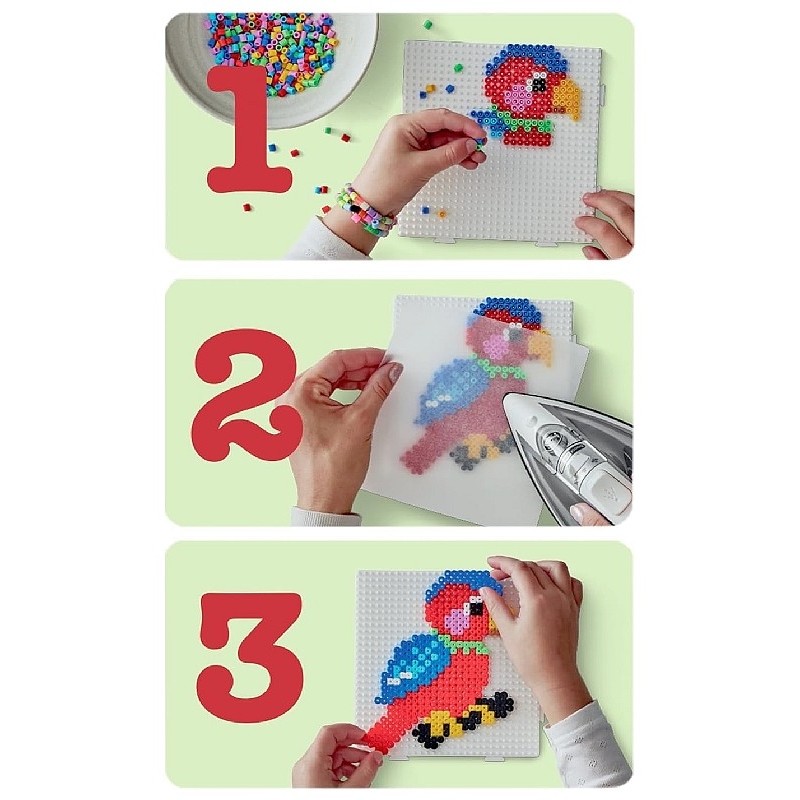 1

2

3