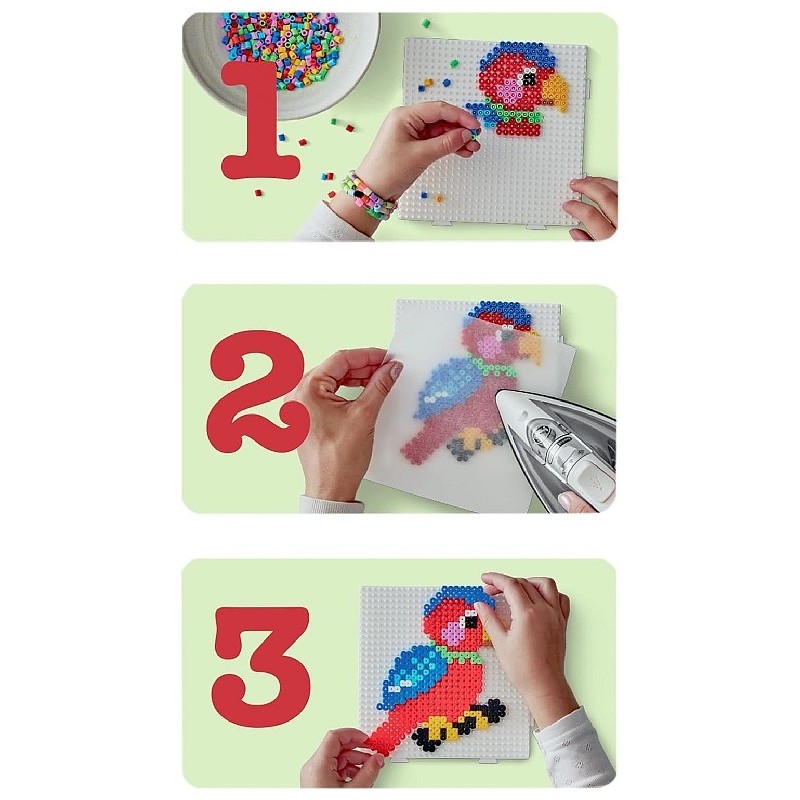 1

2

3