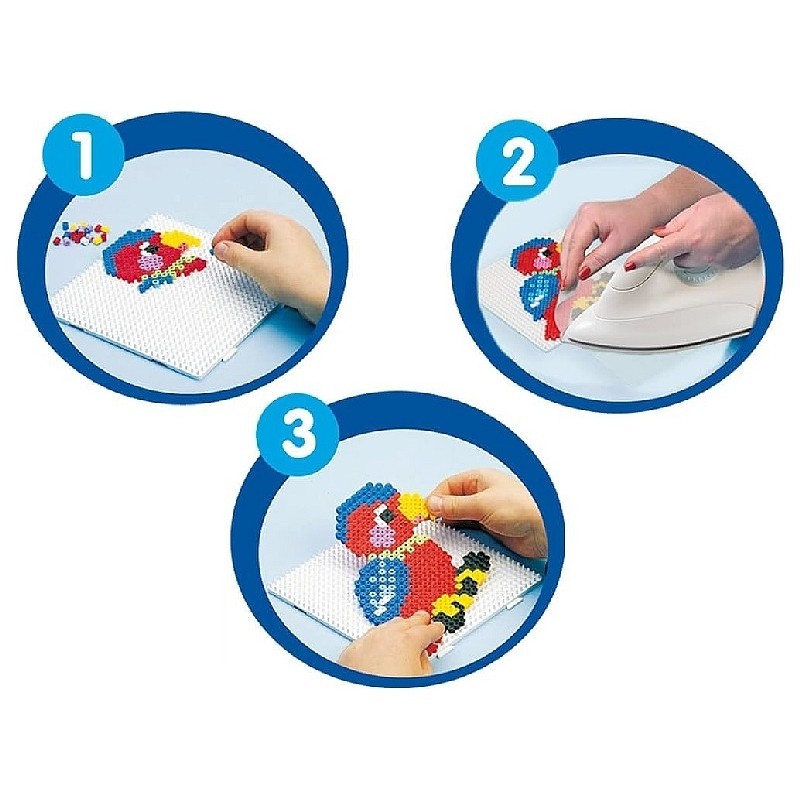 1

2

3