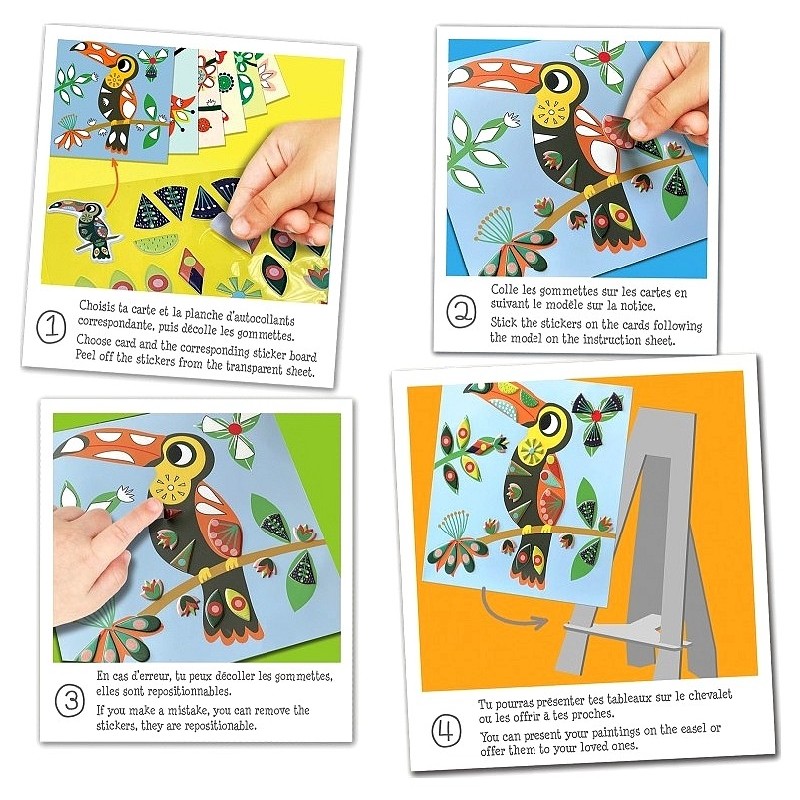 1

Choisis ta carte et la planche d'autocollants correspondante, puis décolle les gommettes.

Choose card and the corresponding sticker board Peel off the stickers from the transparent sheet.

2

Colle les gommettes sur les cartes en suivant le modèle sur la notice.

Stick the stickers on the cards following the model on the instruction sheet.

3

En cas d'erreur, tu peux décoller les gommettes, elles sont repositionnables.

If you make a mistake, you can remove the stickers, they are repositionable.

4

Tu pourras présenter tes tableaux sur le chevalet ou les offrir à tes proches.

You can present your paintings on the easel or offer them to your loved ones.