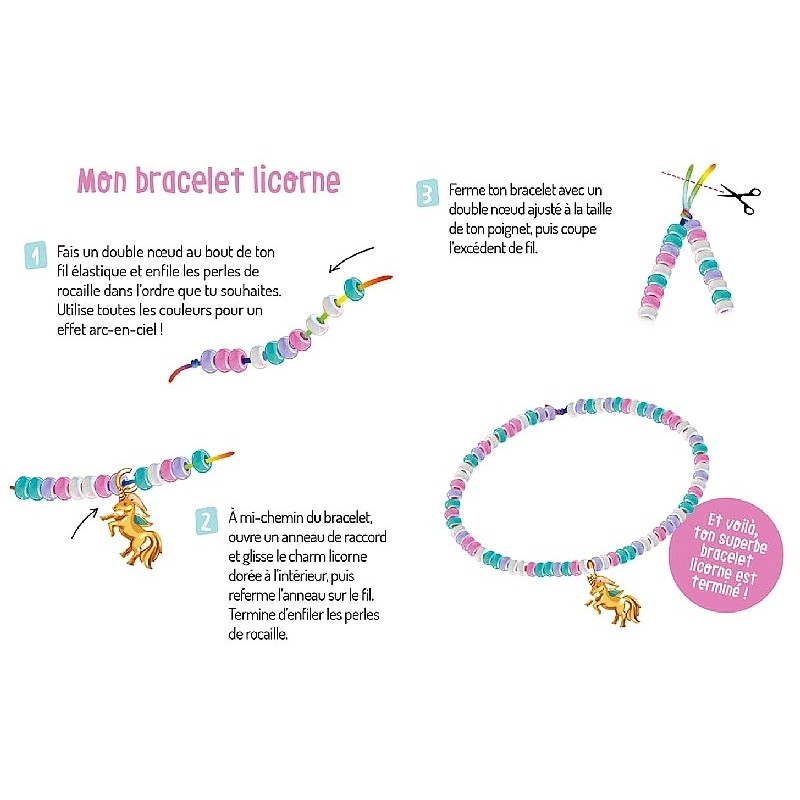 Mon bracelet licorne

1 Fais un double nœud au bout de ton fil élastique et enfile les perles de rocaille dans l'ordre que tu souhaites. Utilise toutes les couleurs pour un effet arc-en-ciel !

2 À mi-chemin du bracelet, ouvre un anneau de raccord et glisse le charm licorne dorée à l'intérieur, puis referme l'anneau sur le fil. Termine d'enfiler les perles de rocaille.

3 Ferme ton bracelet avec un double nœud ajusté à la taille de ton poignet, puis coupe l'excédent de fil.

Et voilà, ton superbe bracelet licorne est terminé !