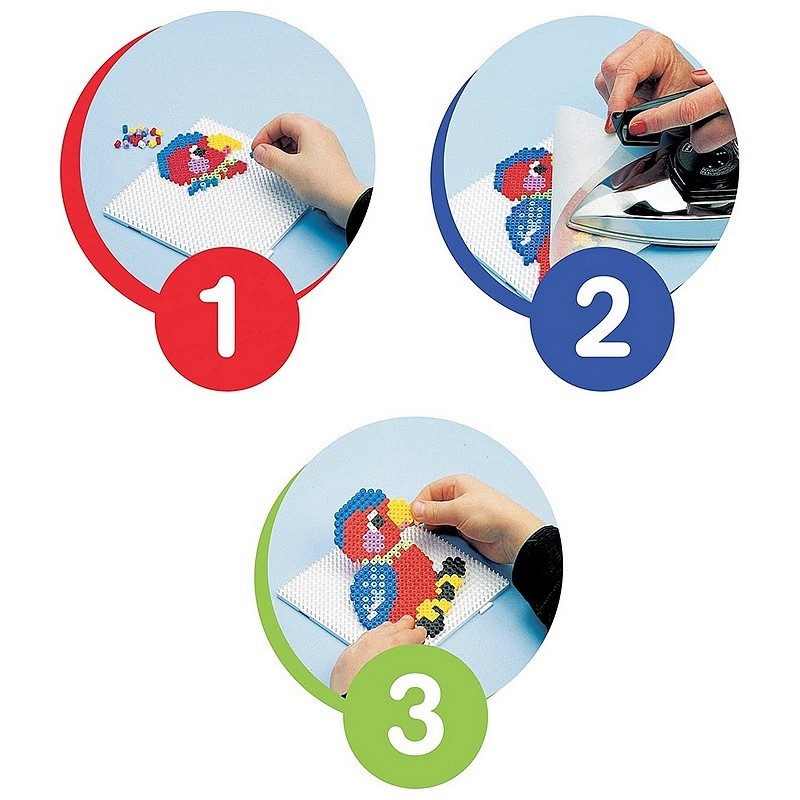 1

2

3