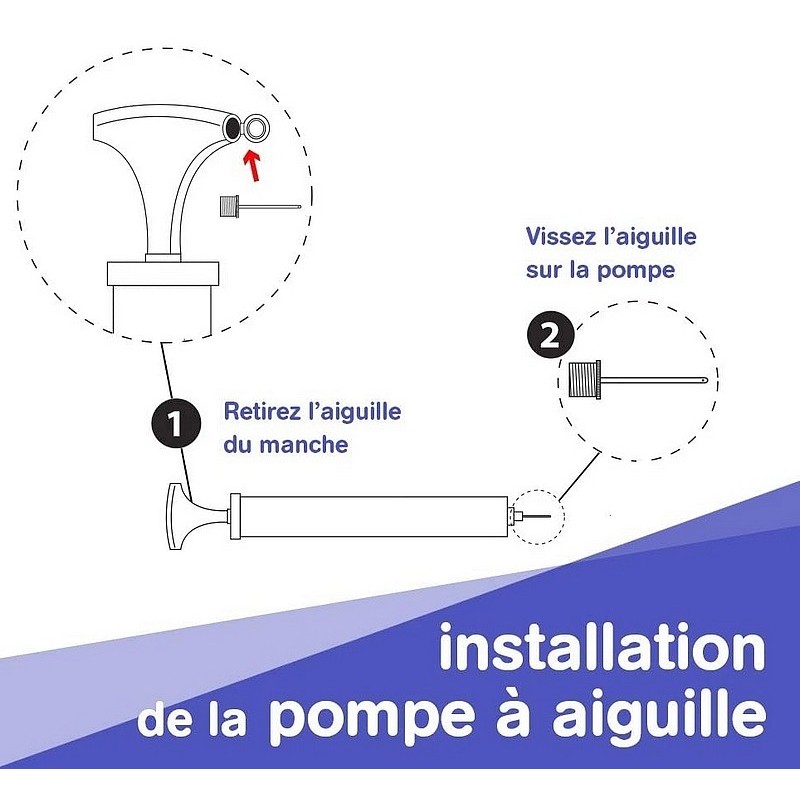 Vissez l'aiguille sur la pompe

2

1

Retirez l'aiguille du manche

installation
de la pompe à aiguille